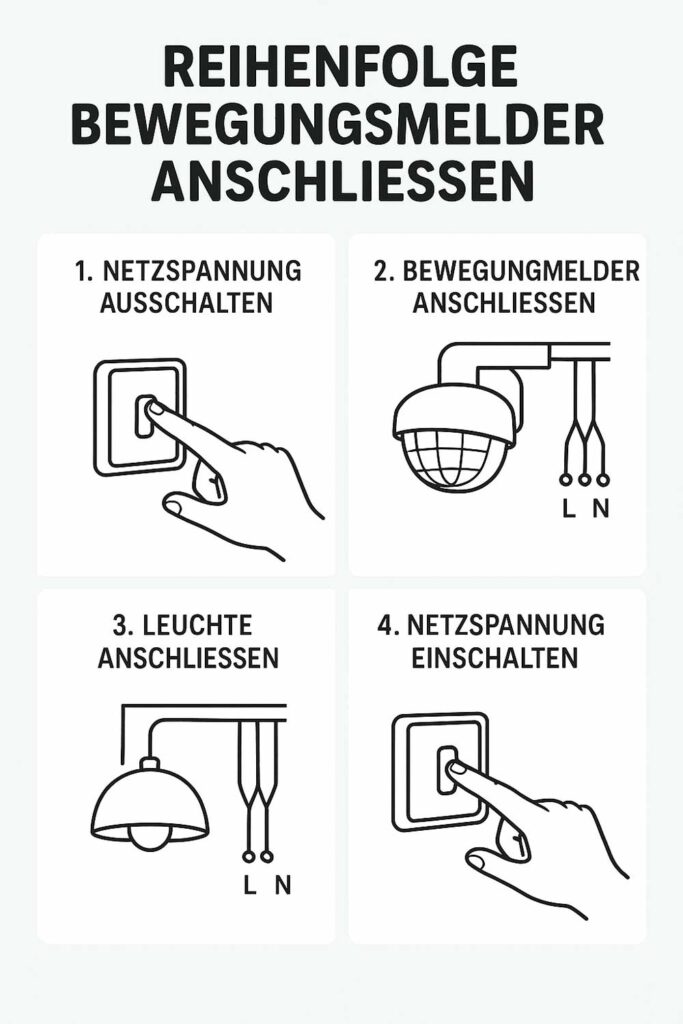 REIHENFOLGE BEWEGUNGSMELDER ANSCHLIESSEN

1. NETZSPANNUNG AUSSCHALTEN

2. BEWEGUNGMELDER ANSCHLIESSEN

L N

3. LEUCHTE ANSCHLIESSEN

L N

4. NETZSPANNUNG EINSCHALTEN